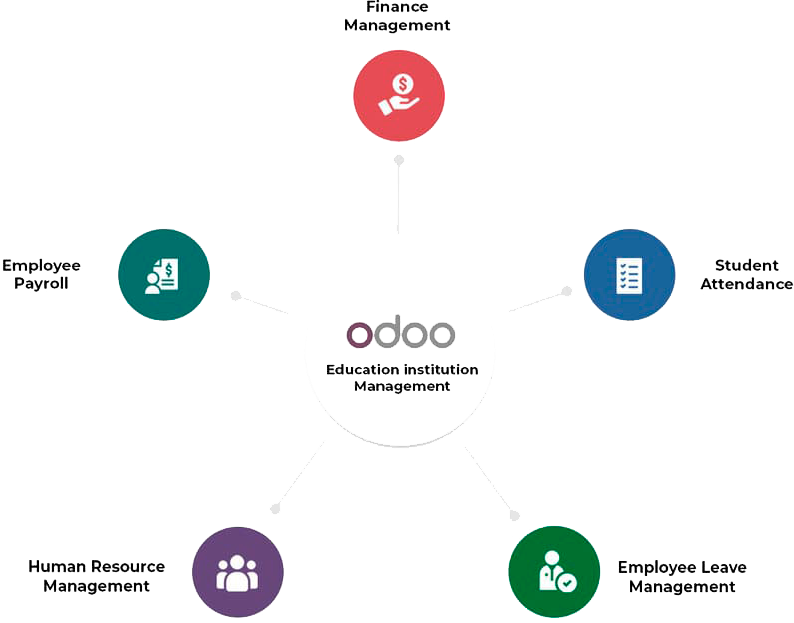 Finance Management

Employee Payroll

Student Attendance

odoo

Education institution Management

Human Resource Management

Employee Leave Management